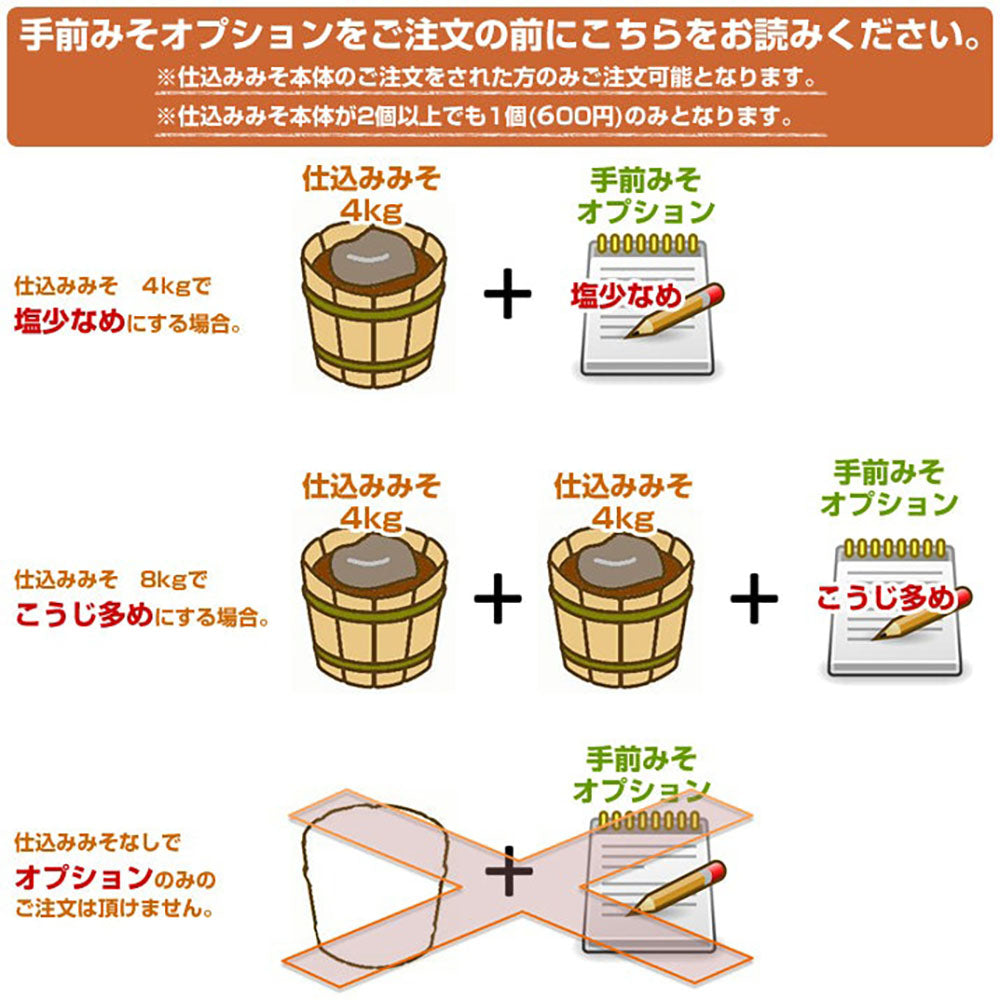 手前みそオプションをご注文の前にこちらをお読みください。
※仕込みみそ本体のご注文をされた方のみご注文可能となります。
※仕込みみそ本体が2個以上でも1個(600円)のみとなります。

仕込みみそ 4kgで
塩少なめにする場合。

仕込みみそ
4kg

+

手前みそ
オプション

塩少なめ

仕込みみそ 8kgで
こうじ多めにする場合。

仕込みみそ
4kg

+

仕込みみそ
4kg

+

手前みそ
オプション

こうじ多め

仕込みみそなしで
オプションのみの
ご注文は頂けません。

+

手前みそ
オプション