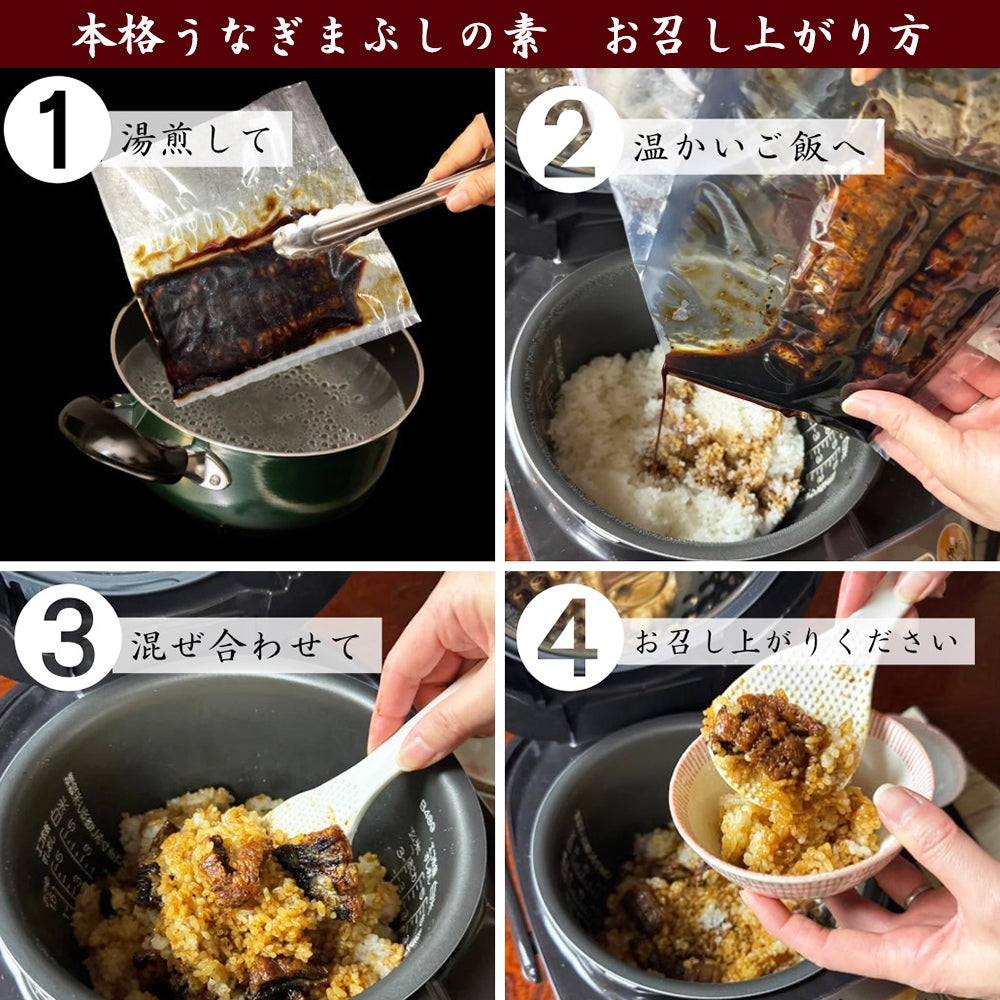 本格うなぎまぶしの素　お召し上がり方

1 湯煎して

2 温かいご飯へ

3 混ぜ合わせて

4 お召し上がりください