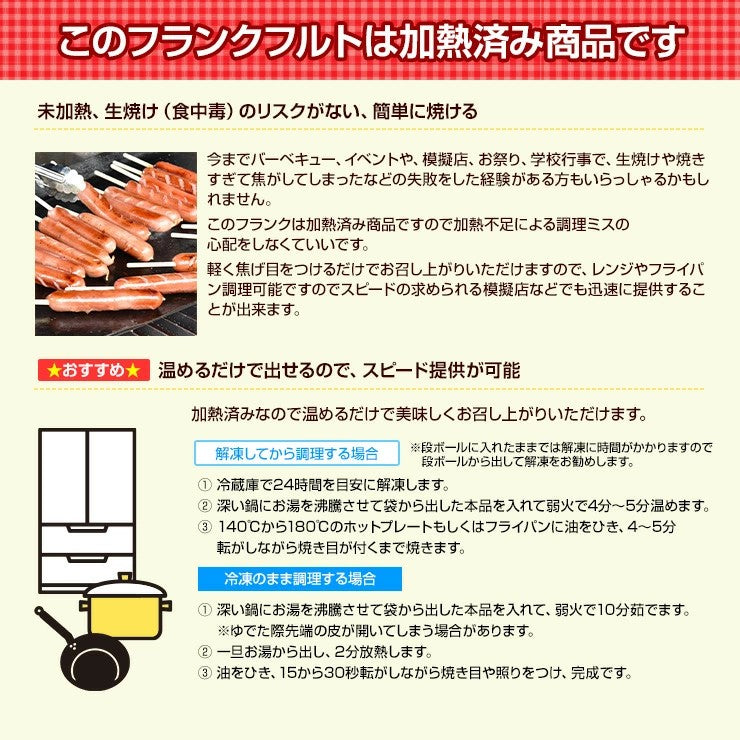 このフランクフルトは加熱済み商品です

未加熱、生焼け（食中毒）のリスクがない、簡単に焼ける

今までバーベキュー、イベントや、模擬店、お祭り、学校行事で、生焼けや焼きすぎて焦がしてしまったなどの失敗をした経験がある方もいらっしゃるかもしれません。

このフランクは加熱済み商品ですので加熱不足による調理ミスの心配をしなくていいです。

軽く焦げ目をつけるだけでお召し上がりいただけますので、レンジやフライパン調理可能ですのでスピードの求められる模擬店などでも迅速に提供することが出来ます。

★おすすめ★ 温めるだけで出せるので、スピード提供が可能

加熱済みなので温めるだけで美味しくお召し上がりいただけます。

解凍してから調理する場合

※段ボールに入れたままでは解凍に時間がかかりますので段ボールから出して解凍をお勧めします。

① 冷蔵庫で24時間を目安に解凍します。
② 深い鍋にお湯を沸騰させて袋から出した本品を入れて弱火で4分～5分温めます。
③ 140℃から180℃のホットプレートもしくはフライパンに油をひき、4～5分転がしながら焼き目が付くまで焼きます。

冷凍のまま調理する場合

① 深い鍋にお湯を沸騰させて袋から出した本品を入れて、弱火で10分茹でます。
※ゆでた際先端の皮が開いてしまう場合があります。
② 一旦お湯から出し、2分放熱します。
③ 油をひき、15から30秒転がしながら焼き目や照りをつけ、完成です。