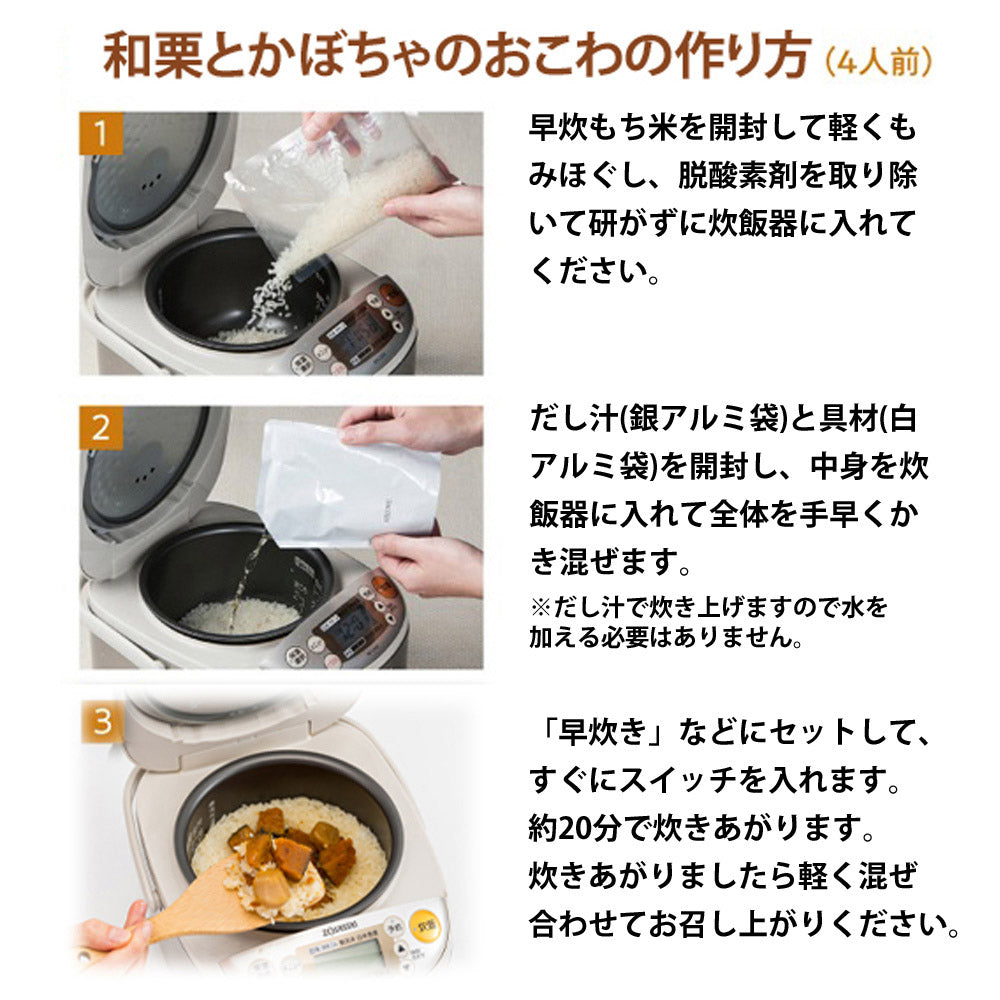 和栗とかぼちゃのおこわの作り方（4人前）

1

早炊もち米を開封して軽くもみほぐし、脱酸素剤を取り除いて研がずに炊飯器に入れてください。

2

だし汁(銀アルミ袋)と具材(白アルミ袋)を開封し、中身を炊飯器に入れて全体を手早くかき混ぜます。

※だし汁で炊き上げますので水を加える必要はありません。

3

「早炊き」などにセットして、すぐにスイッチを入れます。
約20分で炊きあがります。
炊きあがりましたら軽く混ぜ合わせてお召し上がりください。