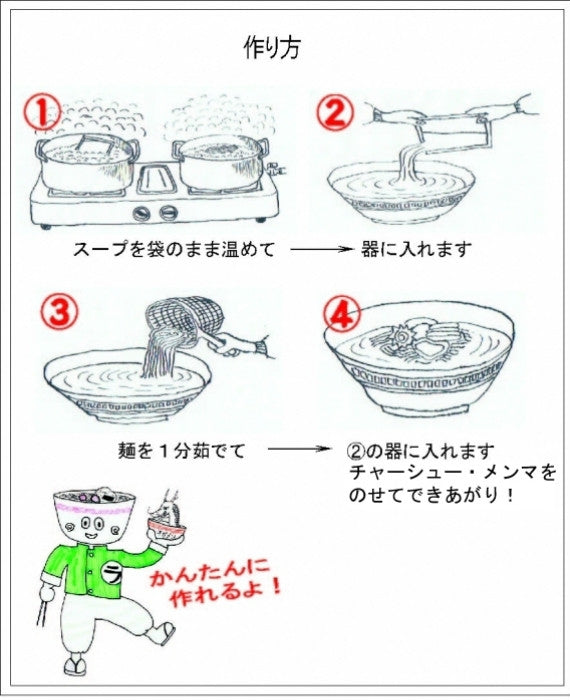 作り方

①

②

スープを袋のまま温めて → 器に入れます

③

④

麺を１分茹でて → ②の器に入れます
チャーシュー・メンマをのせてできあがり！

ラ

かんたんに作れるよ！