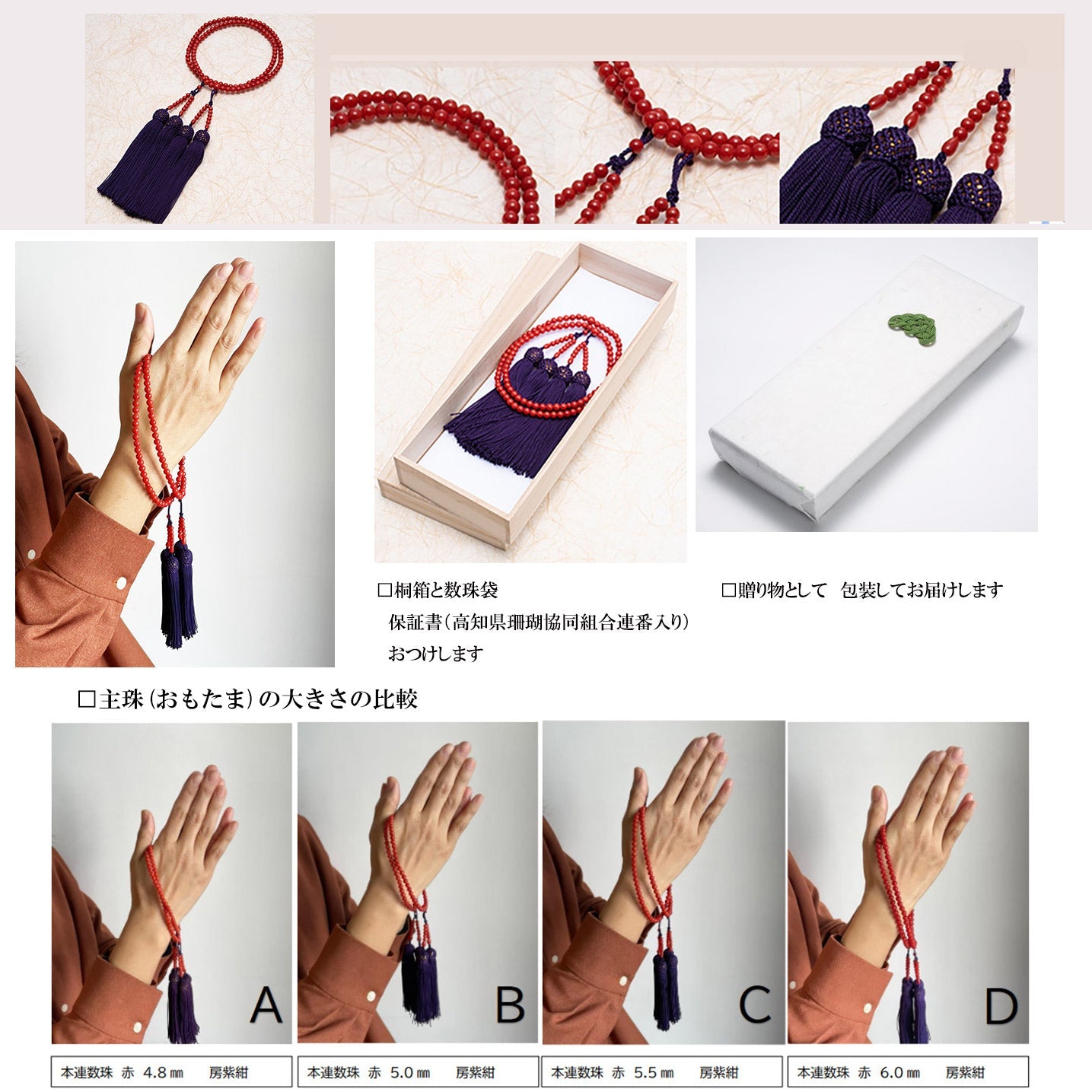 □桐箱と数珠袋
保証書(高知県珊瑚協同組合連番入り)
おつけします

□贈り物として　包装してお届けします

□主珠(おもたま)の大きさの比較

A

B

C

D

本連数珠　赤　4.8㎜　　房紫紺

本連数珠　赤　5.0㎜　　房紫紺

本連数珠　赤　5.5㎜　　房紫紺

本連数珠　赤　6.0㎜　　房紫紺