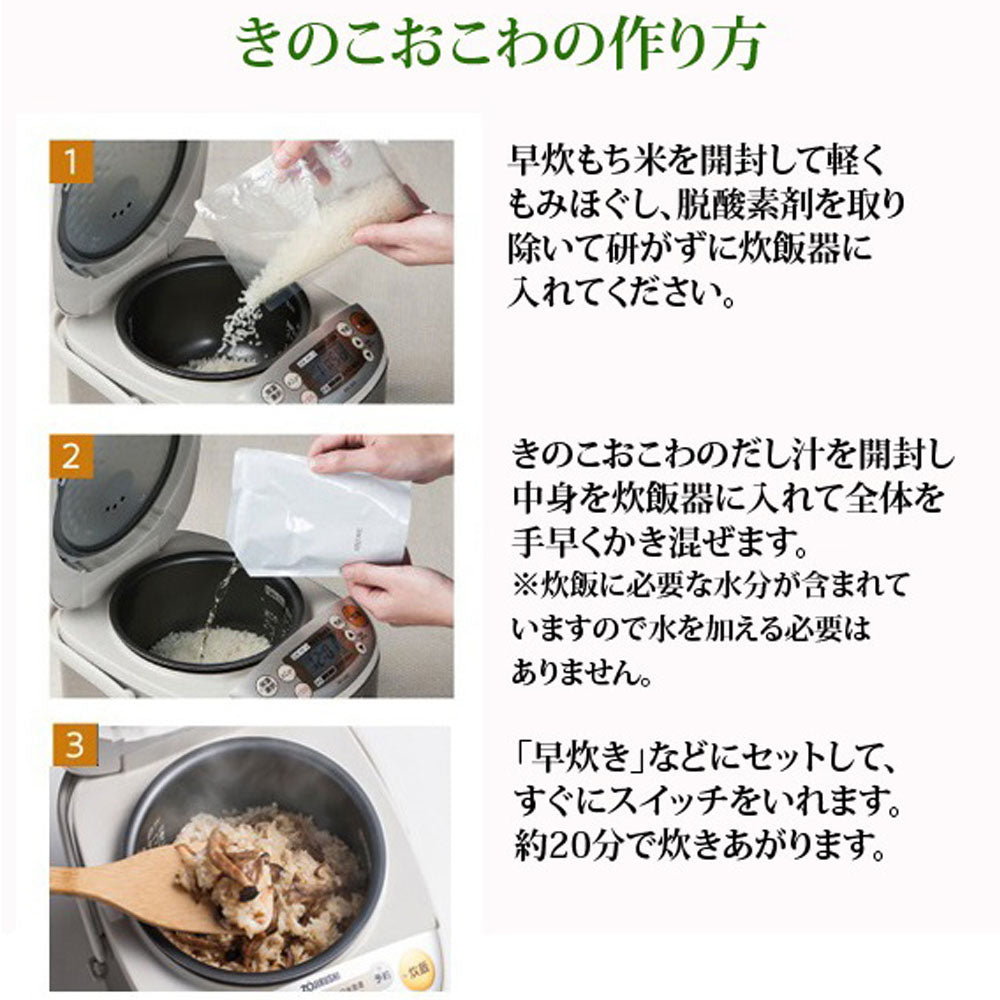 きのこおこわの作り方

1

早炊もち米を開封して軽くもみほぐし、脱酸素剤を取り除いて研がずに炊飯器に入れてください。

2

きのこおこわのだし汁を開封し中身を炊飯器に入れて全体を手早くかき混ぜます。
※炊飯に必要な水分が含まれていますので水を加える必要はありません。

3

「早炊き」などにセットして、すぐにスイッチをいれます。約20分で炊きあがります。

ZOJIRUSHI 予約 炊飯