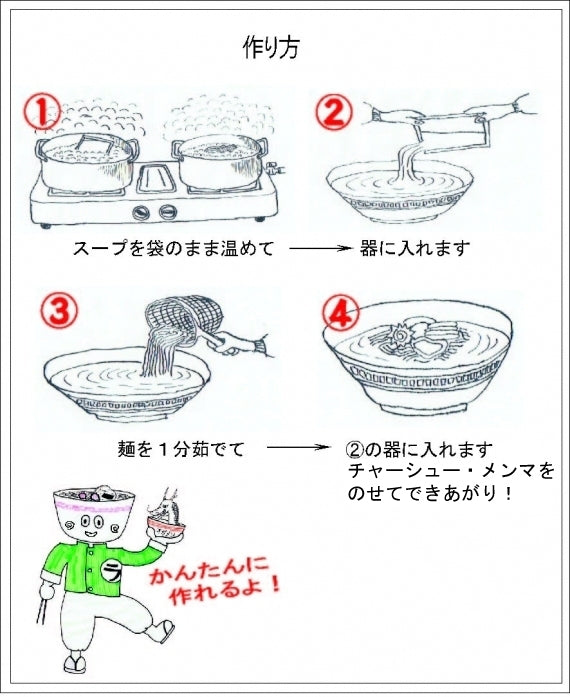 作り方

①

②

スープを袋のまま温めて → 器に入れます

③

④

麺を１分茹でて → ②の器に入れます
チャーシュー・メンマをのせてできあがり！

ラ

かんたんに作れるよ！