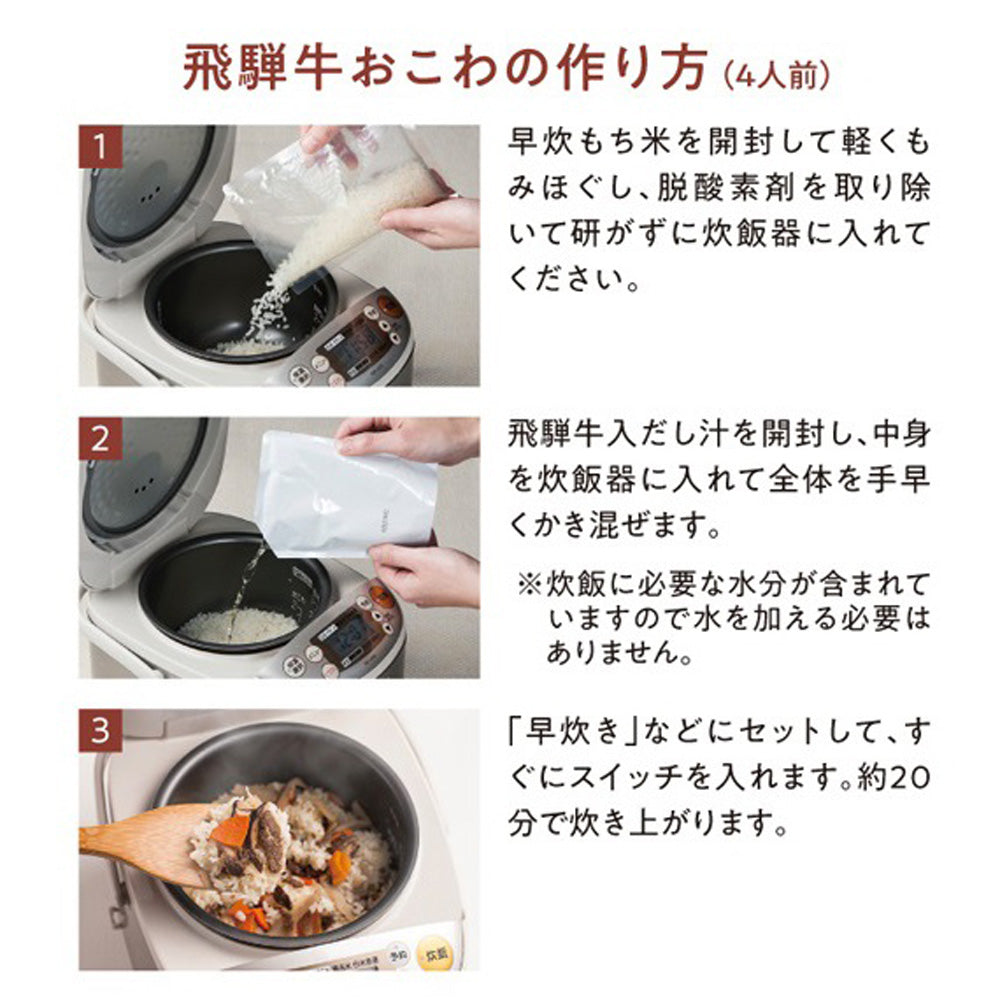 飛騨牛おこわの作り方（4人前）

1

早炊もち米を開封して軽くもみほぐし、脱酸素剤を取り除いて研がずに炊飯器に入れてください。

2

飛騨牛入だし汁を開封し、中身を炊飯器に入れて全体を手早くかき混ぜます。

※炊飯に必要な水分が含まれていますので水を加える必要はありません。

3

「早炊き」などにセットして、すぐにスイッチを入れます。約20分で炊き上がります。

予約 炊飯