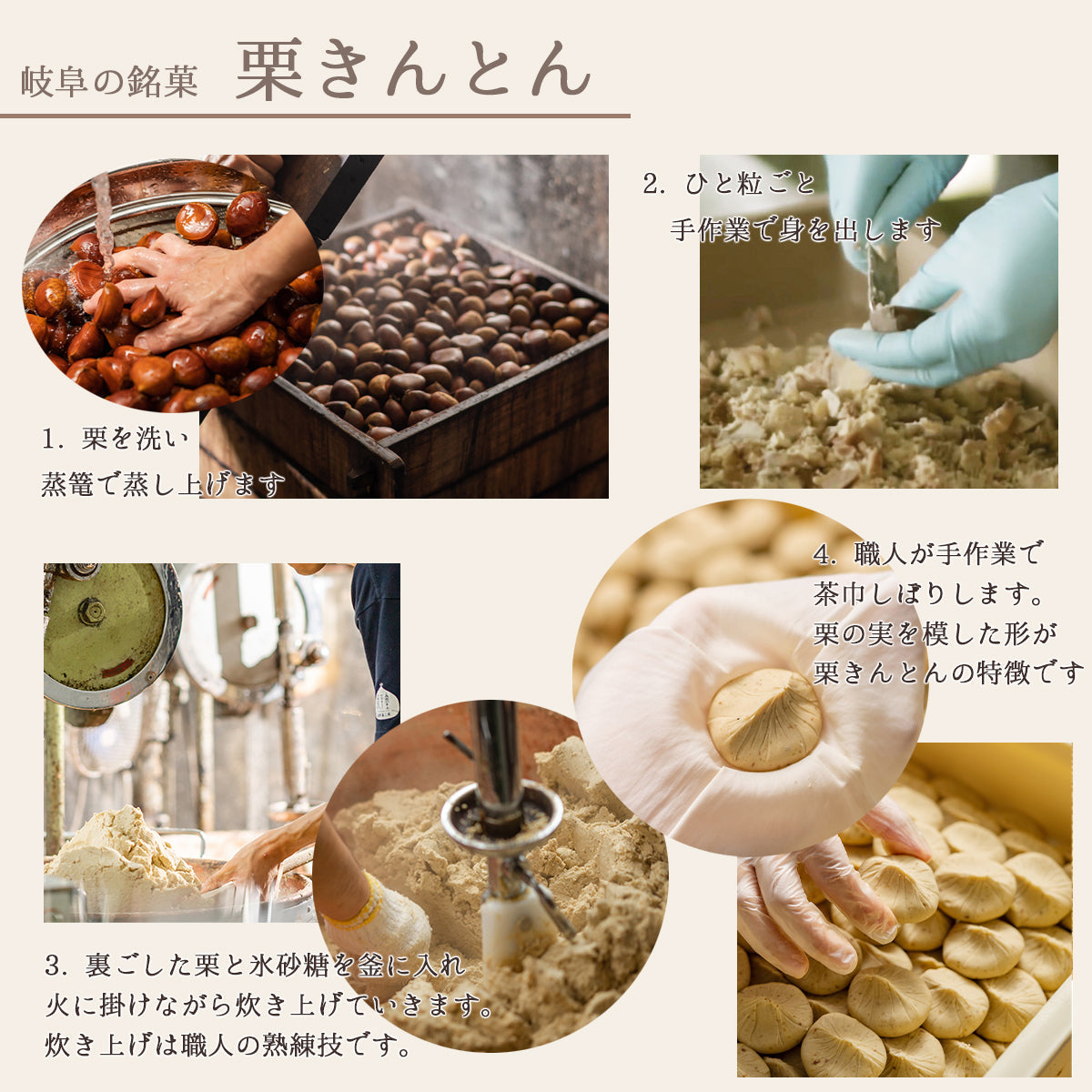 岐阜の銘菓　栗きんとん

1. 栗を洗い
蒸篭で蒸し上げます

2. ひと粒ごと
手作業で身を出します

3. 裏ごした栗と氷砂糖を釜に入れ
火に掛けながら炊き上げていきます。
炊き上げは職人の熟練技です。

4. 職人が手作業で
茶巾しぼりします。
栗の実を模した形が
栗きんとんの特徴です