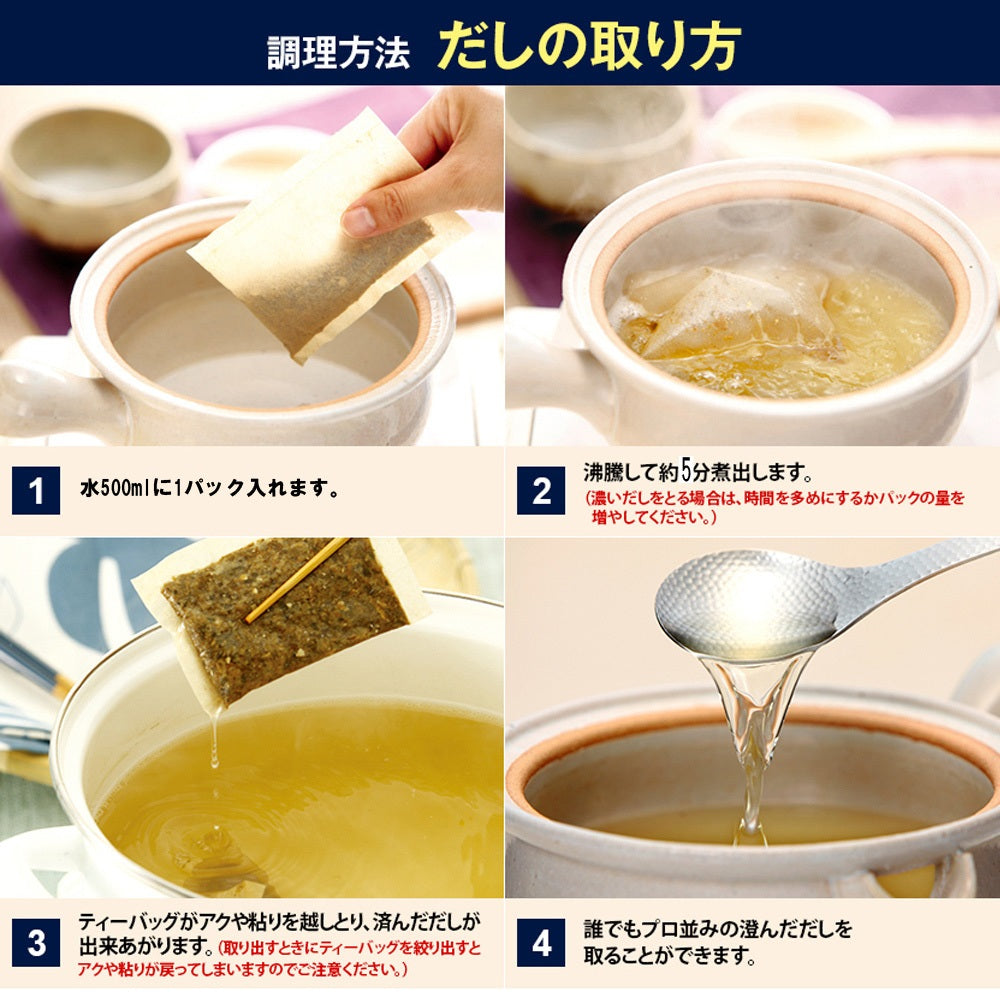 調理方法 だしの取り方

1 水500mlに1パック入れます。

2 沸騰して約5分煮出します。
(濃いだしをとる場合は、時間を多めにするかパックの量を増やしてください。)

3 ティーバッグがアクや粘りを越しとり、済んだだしが出来あがります。(取り出すときにティーバッグを絞り出すとアクや粘りが戻ってしまいますのでご注意ください。)

4 誰でもプロ並みの澄んだだしを取ることができます。