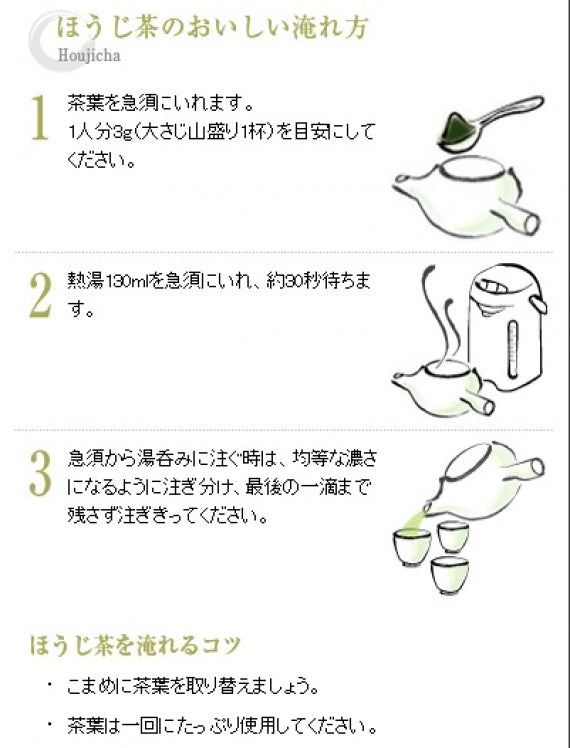 ほうじ茶のおいしい淹れ方
Houjicha

1 茶葉を急須にいれます。
1人分3g(大さじ山盛り1杯)を目安にしてください。

2 熱湯130mlを急須にいれ、約30秒待ちます。

3 急須から湯呑みに注ぐ時は、均等な濃さになるように注ぎ分け、最後の一滴まで残さず注ぎきってください。

ほうじ茶を淹れるコツ

・ こまめに茶葉を取り替えましょう。

・ 茶葉は一回にたっぷり使用してください。