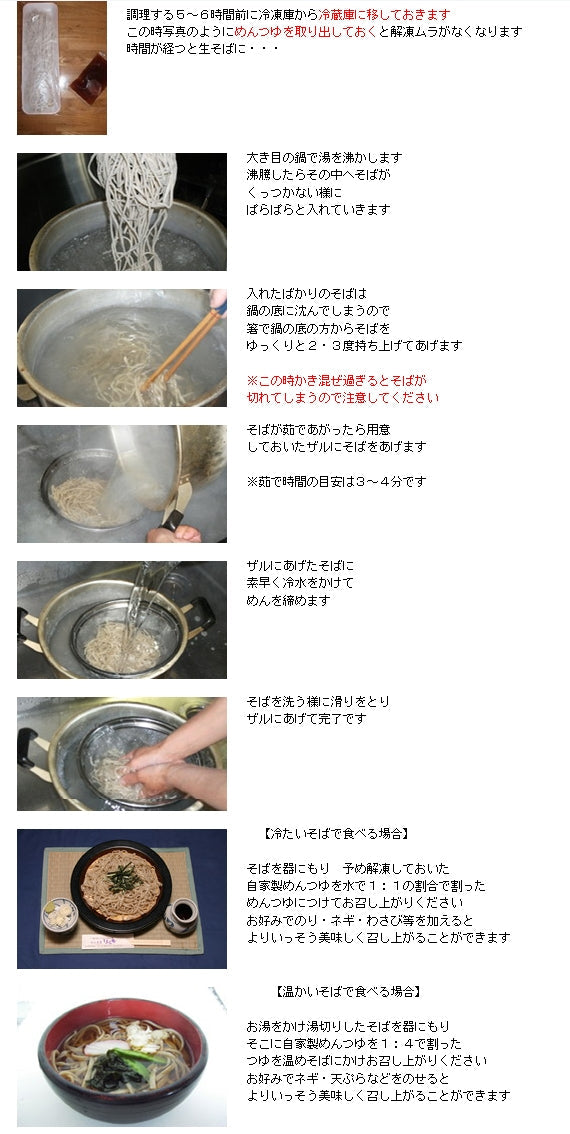 調理する５～６時間前に冷凍庫から冷蔵庫に移しておきます
この時写真のようにめんつゆを取り出しておくと解凍ムラがなくなります
時間が経つと生そばに・・・

大き目の鍋で湯を沸かします
沸騰したらその中へそばが
くっつかない様に
ぱらぱらと入れていきます

入れたばかりのそばは
鍋の底に沈んでしまうので
箸で鍋の底の方からそばを
ゆっくりと２・３度持ち上げてあげます

※この時かき混ぜ過ぎるとそばが
切れてしまうので注意してください

そばが茹であがったら用意
しておいたザルにそばをあげます

※茹で時間の目安は３～４分です

ザルにあげたそばに
素早く冷水をかけて
めんを締めます

そばを洗う様に滑りをとり
ザルにあげて完了です

【冷たいそばで食べる場合】

そばを器にもり　予め解凍しておいた
自家製めんつゆを水で１：１の割合で割った
めんつゆにつけてお召し上がりください
お好みでのり・ネギ・わさび等を加えると
よりいっそう美味しく召し上がることができます

【温かいそばで食べる場合】

お湯をかけ湯切りしたそばを器にもり
そこに自家製めんつゆを１：４で割った
つゆを温めそばにかけお召し上がりください
お好みでネギ・天ぷらなどをのせると
よりいっそう美味しく召し上がることができます