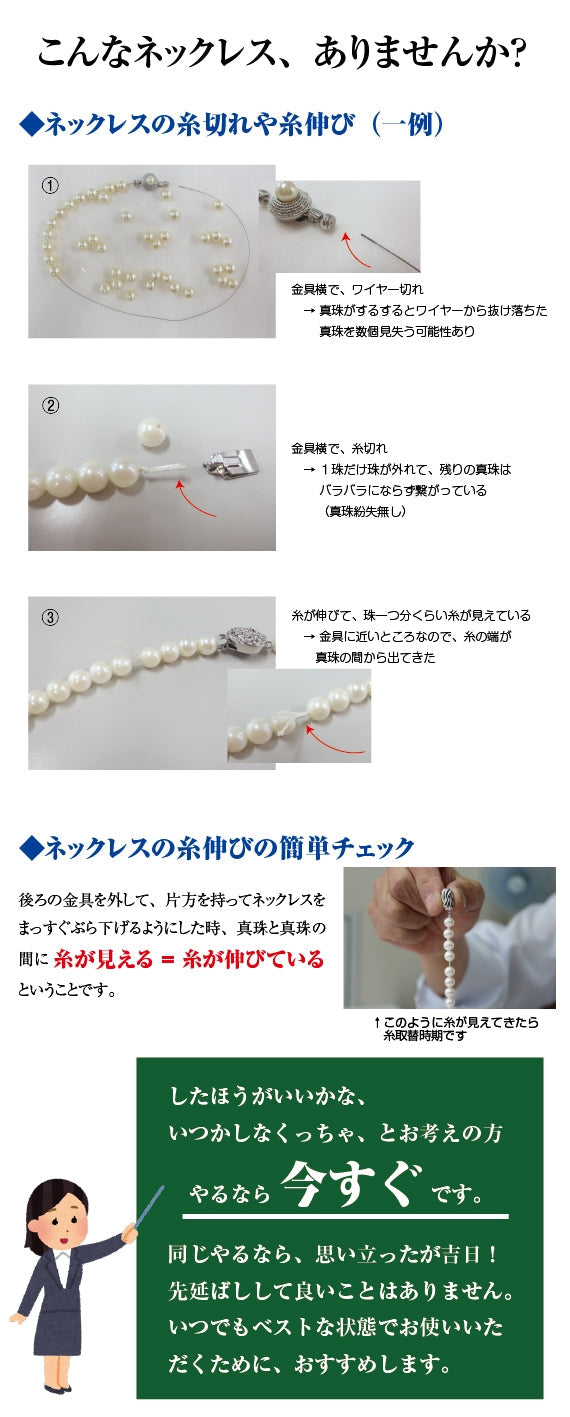 こんなネックレス、ありませんか?

◆ネックレスの糸切れや糸伸び（一例）

①

金具横で、ワイヤー切れ
→ 真珠がするするとワイヤーから抜け落ちた
真珠を数個見失う可能性あり

②

金具横で、糸切れ
→ １珠だけ珠が外れて、残りの真珠は
バラバラにならず繋がっている
（真珠紛失無し）

③

糸が伸びて、珠一つ分くらい糸が見えている
→ 金具に近いところなので、糸の端が
真珠の間から出てきた

◆ネックレスの糸伸びの簡単チェック

後ろの金具を外して、片方を持ってネックレスをまっすぐぶら下げるようにした時、真珠と真珠の間に 糸が見える = 糸が伸びている ということです。

↑このように糸が見えてきたら
糸取替時期です

したほうがいいかな、
いつかしなくっちゃ、とお考えの方
やるなら 今すぐ です。

同じやるなら、思い立ったが吉日！
先延ばしして良いことはありません。
いつでもベストな状態でお使いいただくために、おすすめします。