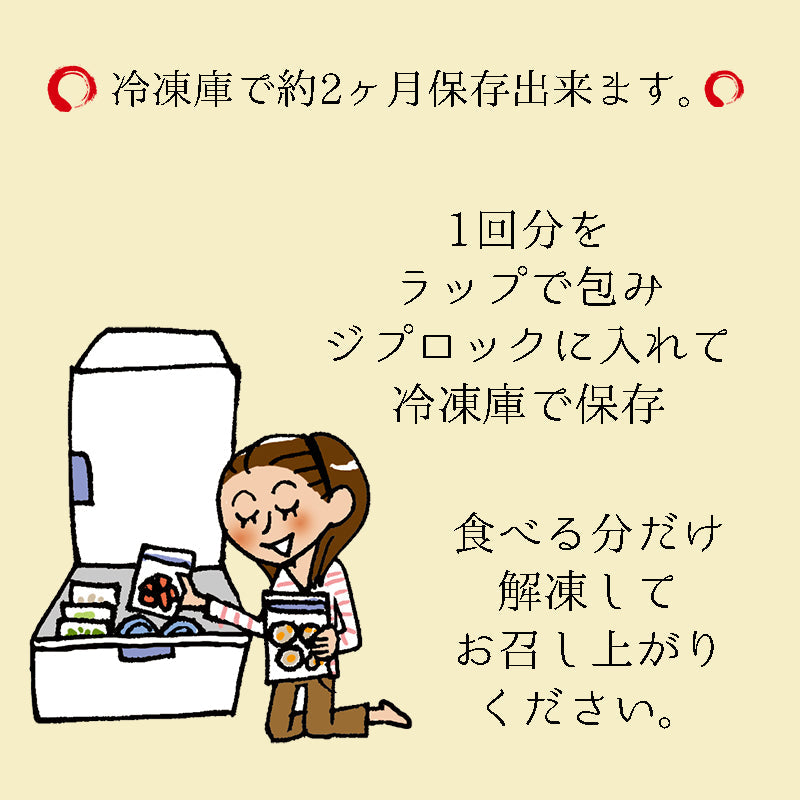 冷凍庫で約2ヶ月保存出来ます。

1回分を
ラップで包み
ジプロックに入れて
冷凍庫で保存

食べる分だけ
解凍して
お召し上がり
ください。