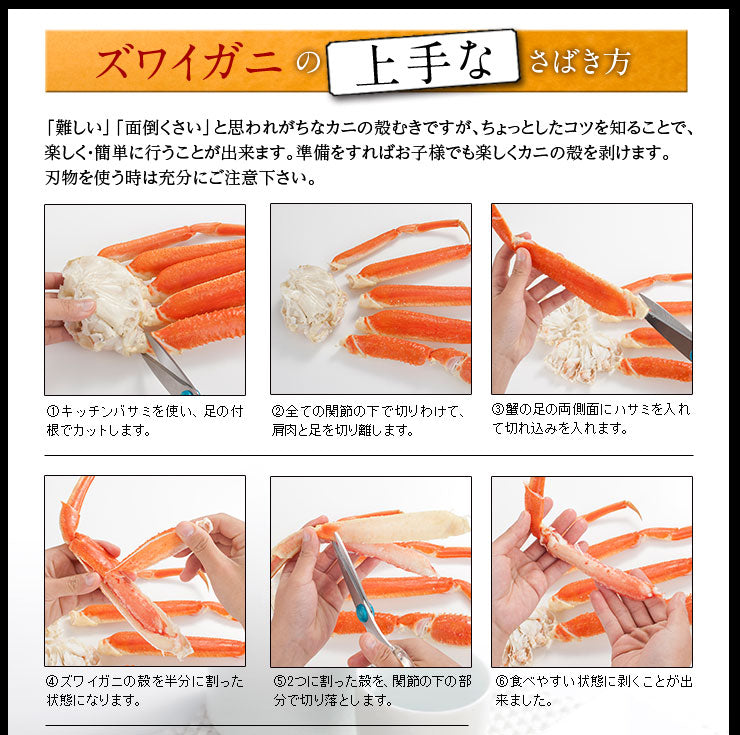 ズワイガニの上手なさばき方

「難しい」「面倒くさい」と思われがちなカニの殻むきですが、ちょっとしたコツを知ることで、楽しく・簡単に行うことが出来ます。準備をすればお子様でも楽しくカニの殻を剥けます。刃物を使う時は充分にご注意下さい。

①キッチンバサミを使い、足の付根でカットします。

②全ての関節の下で切りわけて、肩肉と足を切り離します。

③蟹の足の両側面にハサミを入れて切れ込みを入れます。

④ズワイガニの殻を半分に割った状態になります。

⑤2つに割った殻を、関節の下の部分で切り落とします。

⑥食べやすい状態に剥くことが出来ました。