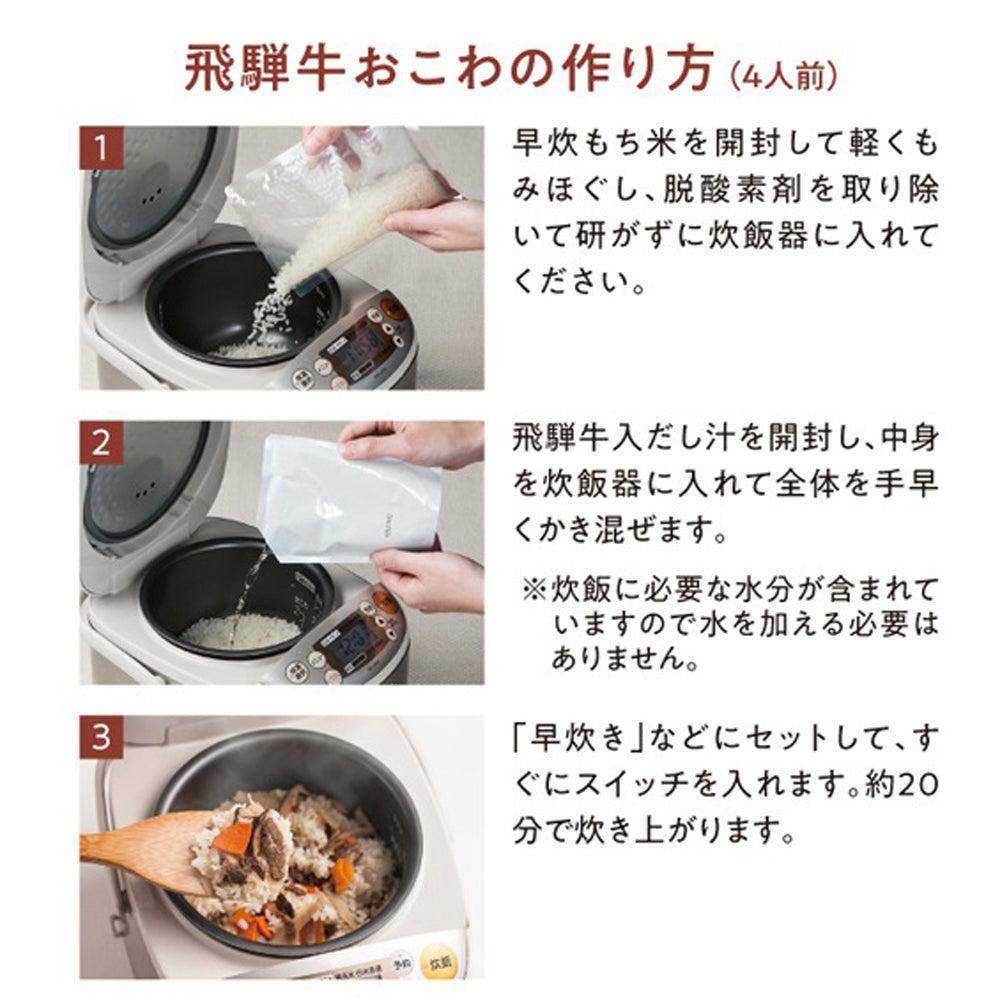 飛騨牛おこわの作り方（4人前）

1

早炊もち米を開封して軽くもみほぐし、脱酸素剤を取り除いて研がずに炊飯器に入れてください。

2

飛騨牛入だし汁を開封し、中身を炊飯器に入れて全体を手早くかき混ぜます。

※炊飯に必要な水分が含まれていますので水を加える必要はありません。

3

「早炊き」などにセットして、すぐにスイッチを入れます。約20分で炊き上がります。

予約

炊飯