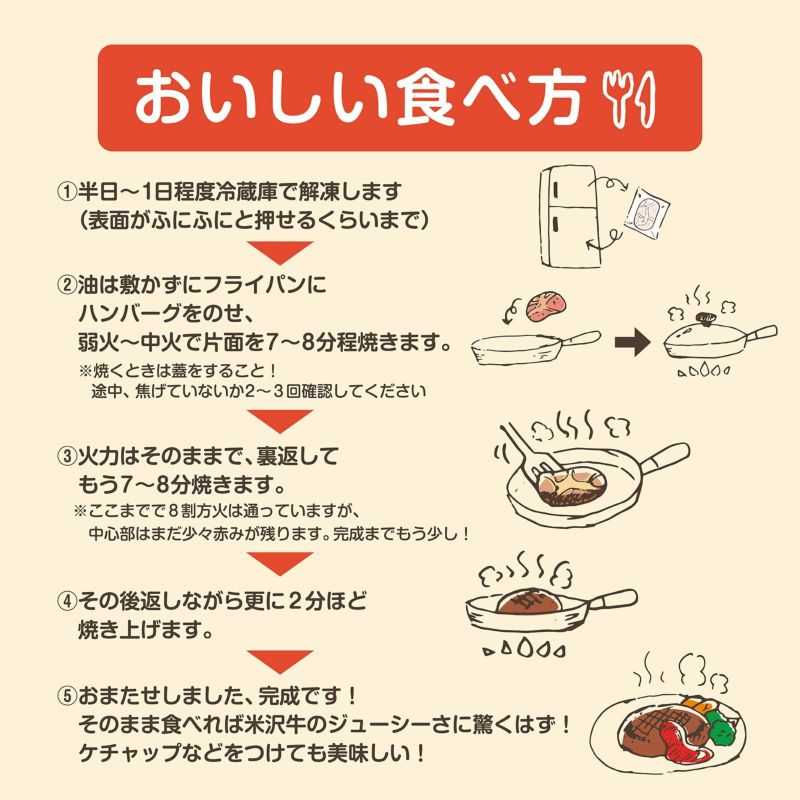 おいしい食べ方

①半日～1日程度冷蔵庫で解凍します
（表面がふにふにと押せるくらいまで）

②油は敷かずにフライパンに
ハンバーグをのせ、
弱火～中火で片面を7～8分程焼きます。
※焼くときは蓋をすること！
途中、焦げていないか2～３回確認してください

③火力はそのままで、裏返して
もう7～8分焼きます。
※ここまでで８割方火は通っていますが、
中心部はまだ少々赤みが残ります。完成までもう少し！

④その後返しながら更に２分ほど
焼き上げます。

⑤おまたせしました、完成です！
そのまま食べれば米沢牛のジューシーさに驚くはず！
ケチャップなどをつけても美味しい！